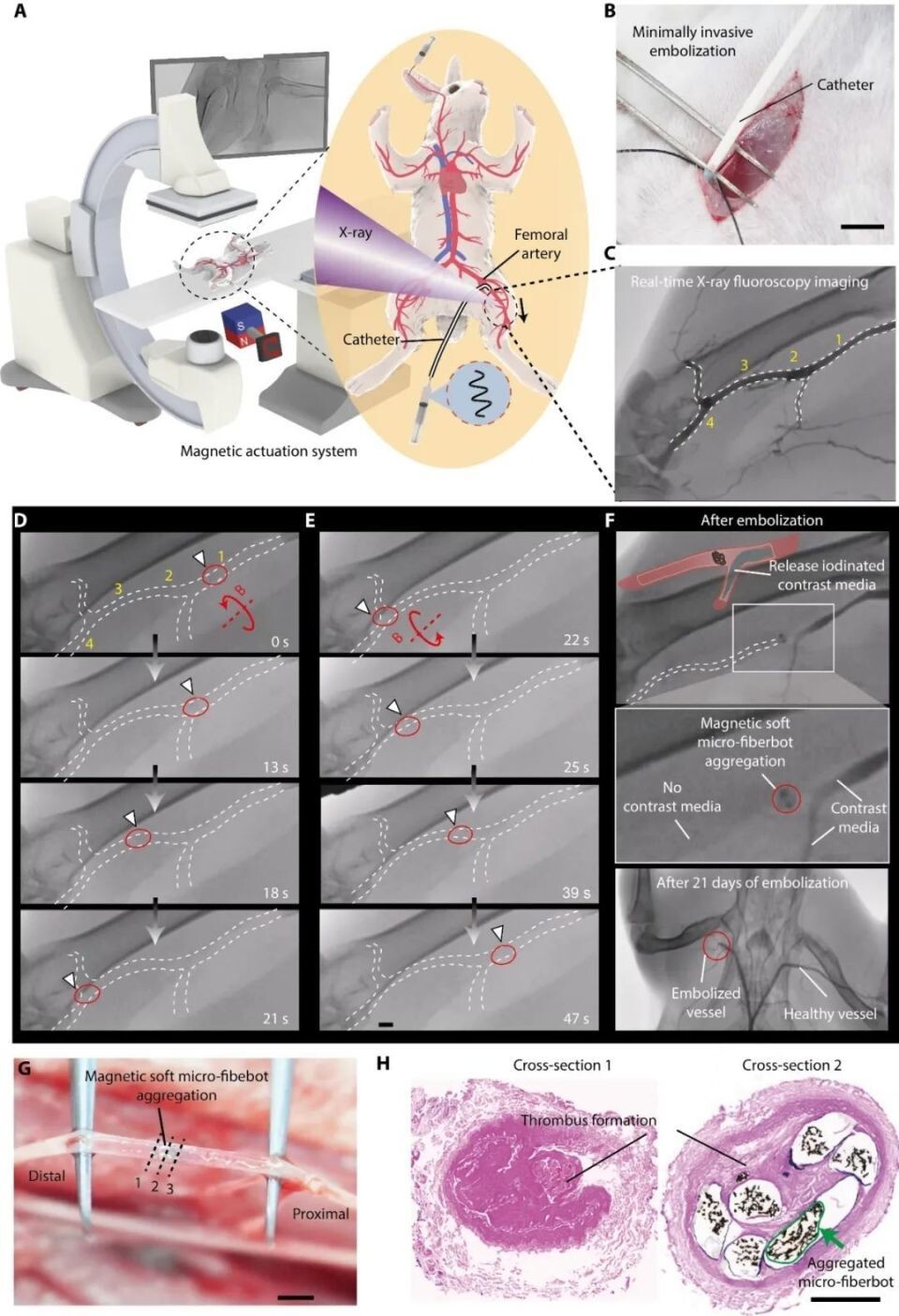 A

X-ray

Femoral artery

Catheter

S
N

Magnetic actuation system

B

Minimally invasive embolization

Catheter

C

Real-time X-ray fluoroscopy imaging

1
2
3
4

D

1
2
3
4
B
0 s

13 s

18 s

21 s

E

B
22 s

25 s

39 s

47 s

F

After embolization

Release iodinated contrast media

Magnetic soft micro-fiberbot aggregation

No contrast media

Contrast media

After 21 days of embolization

Embolized vessel

Healthy vessel

G

Magnetic soft micro-fibebot aggregation

Distal

1 2 3

Proximal

H

Cross-section 1

Cross-section 2

Thrombus formation

Aggregated micro-fiberbot