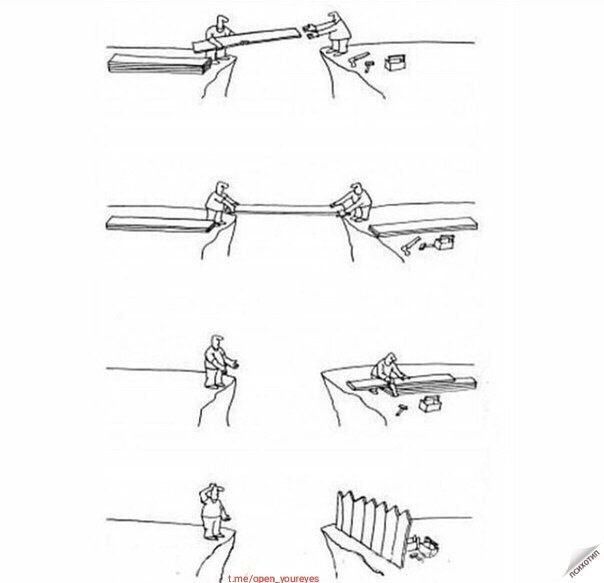 t.me/open_youreyes

психотип