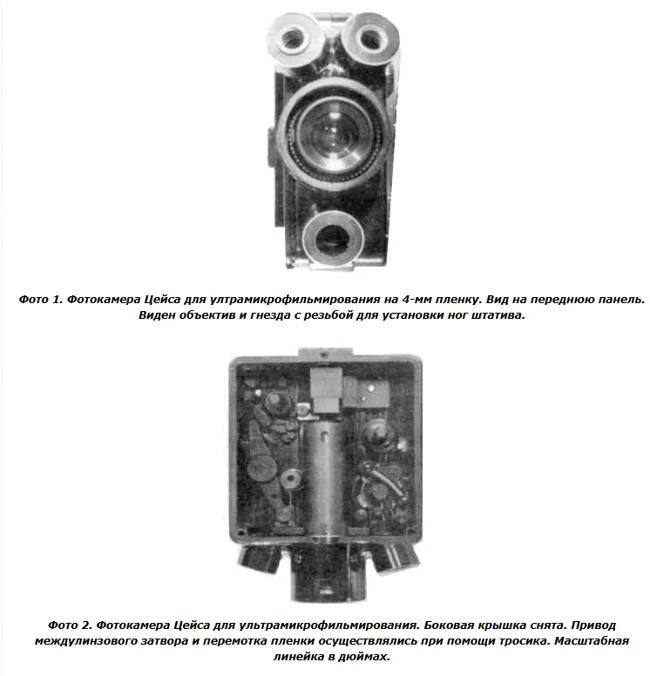 Фото 1. Фотокамера Цейса для ултрамикрофильмирования на 4-мм пленку. Вид на переднюю панель. Виден объектив и гнезда с резьбой для установки ног штатива.

Фото 2. Фотокамера Цейса для ультрамикрофильмирования. Боковая крышка снята. Привод междулинзового затвора и перемотка пленки осуществлялись при помощи тросика. Масштабная линейка в дюймах.