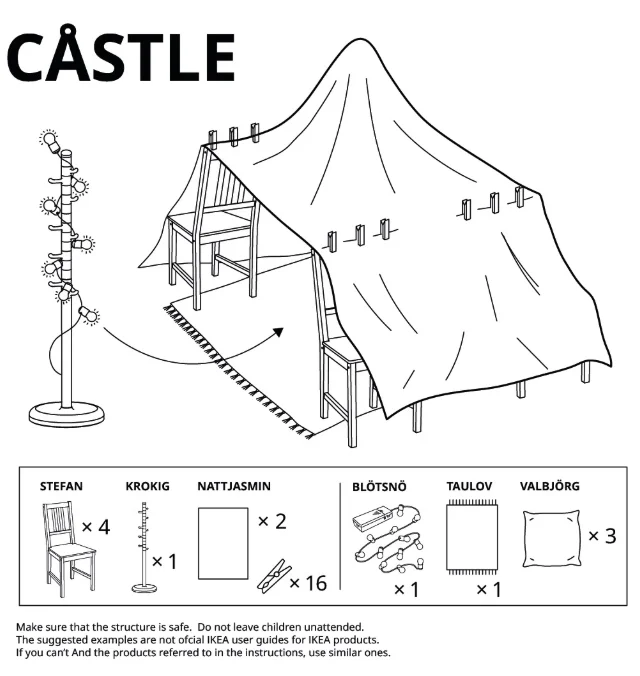 CÅSTLE

STEFAN
× 4

KROKIG
× 1

NATTJASMIN
× 2
× 16

BLÖTSNÖ
× 1

TAULOV
× 1

VALBJÖRG
× 3

Make sure that the structure is safe. Do not leave children unattended.
The suggested examples are not ofcial IKEA user guides for IKEA products.
If you can't And the products referred to in the instructions, use similar ones.