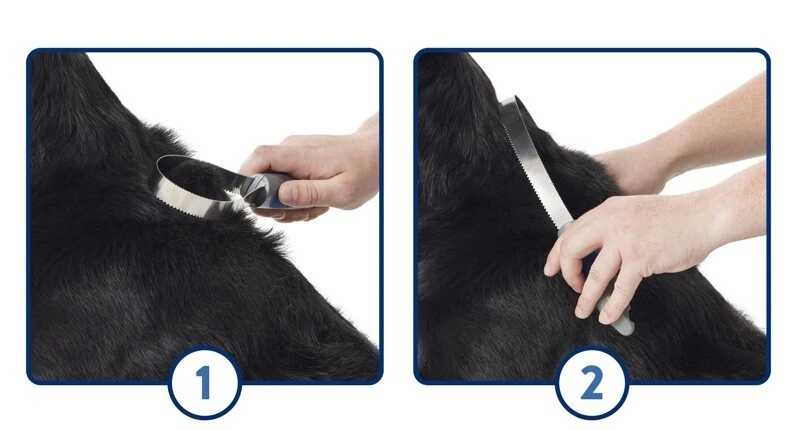 1

2