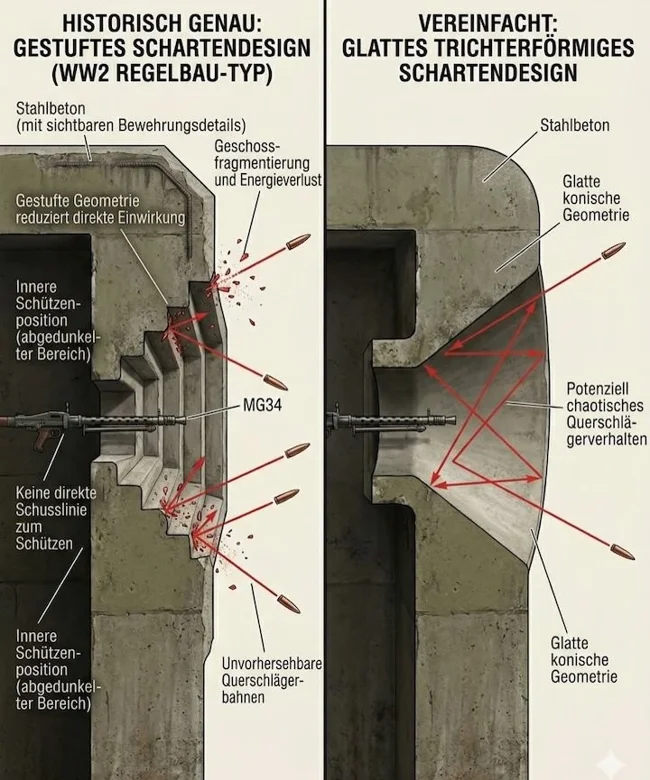 HISTORISCH GENAU: GESTUFTES SCHARTENDESIGN (WW2 REGELBAU-TYP)

Stahlbeton (mit sichtbaren Bewehrungsdetails)

Geschossfragmentierung und Energieverlust

Gestufte Geometrie reduziert direkte Einwirkung

Innere Schützenposition (abgedunkelter Bereich)

MG34

Keine direkte Schusslinie zum Schützen

Innere Schützenposition (abgedunkelter Bereich)

Unvorhersehbare Querschlägerbahnen

VEREINFACHT: GLATTES TRICHTERFÖRMIGES SCHARTENDESIGN

Stahlbeton

Glatte konische Geometrie

Potenziell chaotisches Querschlägerverhalten

Glatte konische Geometrie